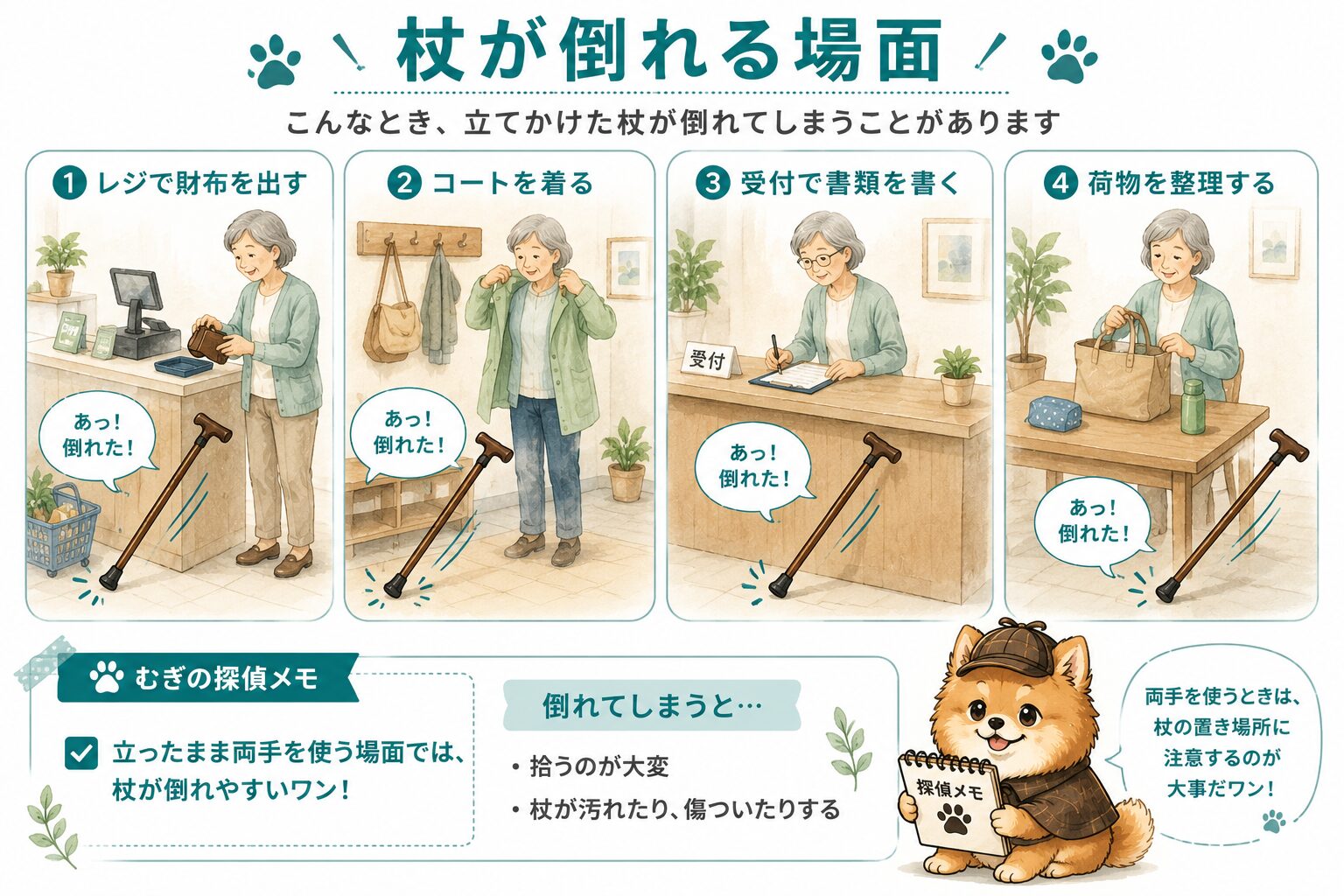 杖が倒れる場面

こんなとき、立てかけた杖が倒れてしまうことがあります

1 レジで財布を出す

あっ!倒れた!

2 コートを着る

あっ!倒れた!

3 受付で書類を書く

受付

あっ!倒れた!

4 荷物を整理する

あっ!倒れた!

むぎの探偵メモ

立ったまま両手を使う場面では、杖が倒れやすいワン!

倒れてしまうと…

・拾うのが大変
・杖が汚れたり、傷ついたりする

探偵メモ

両手を使うときは、杖の置き場所に注意するのが大事だワン!